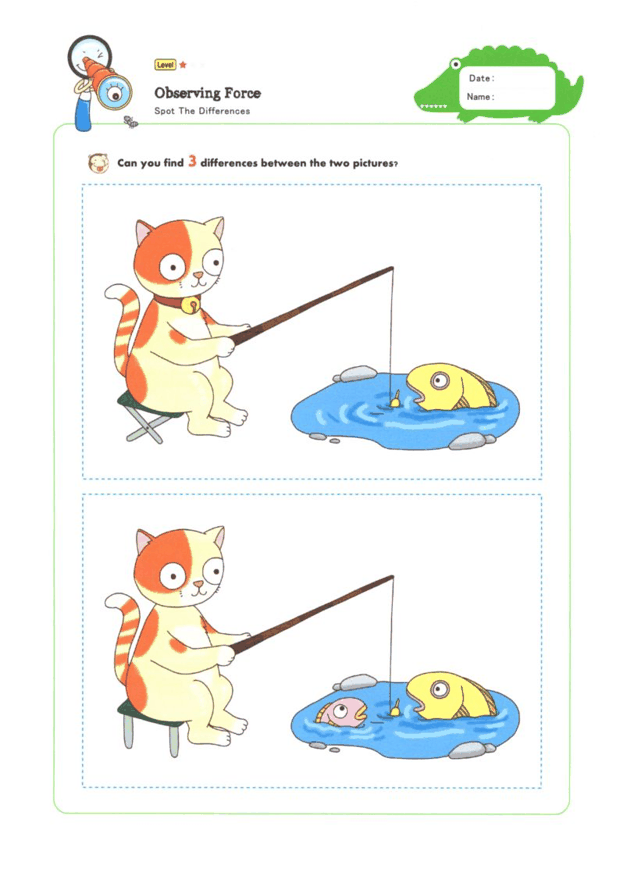 Level

Observing Force

Spot The Differences

Date :

Name :

Can you find 3 differences between the two pictures?